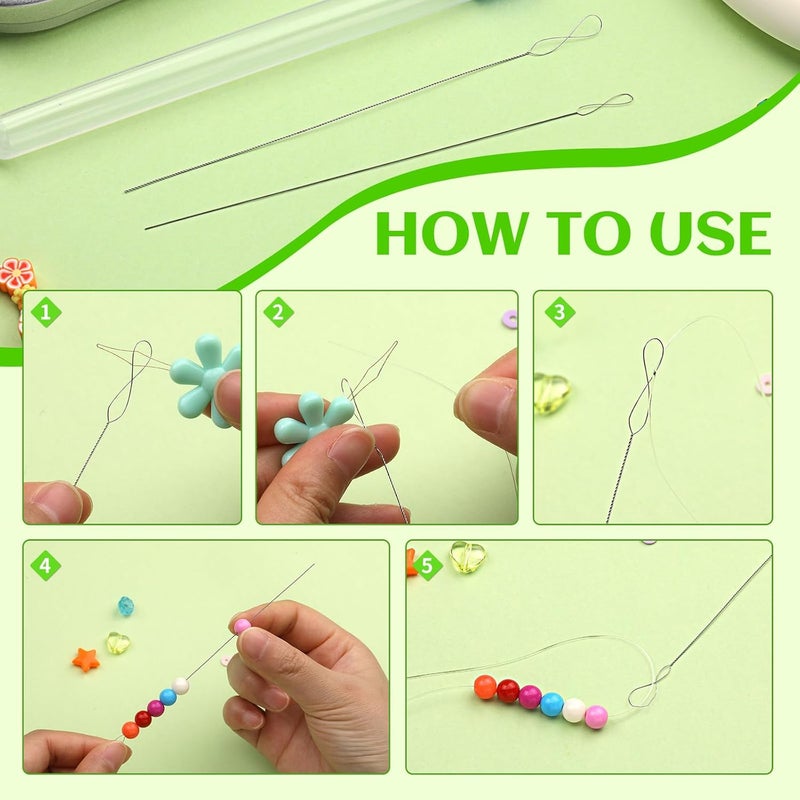 HOW TO USE

1

2

3

4

5